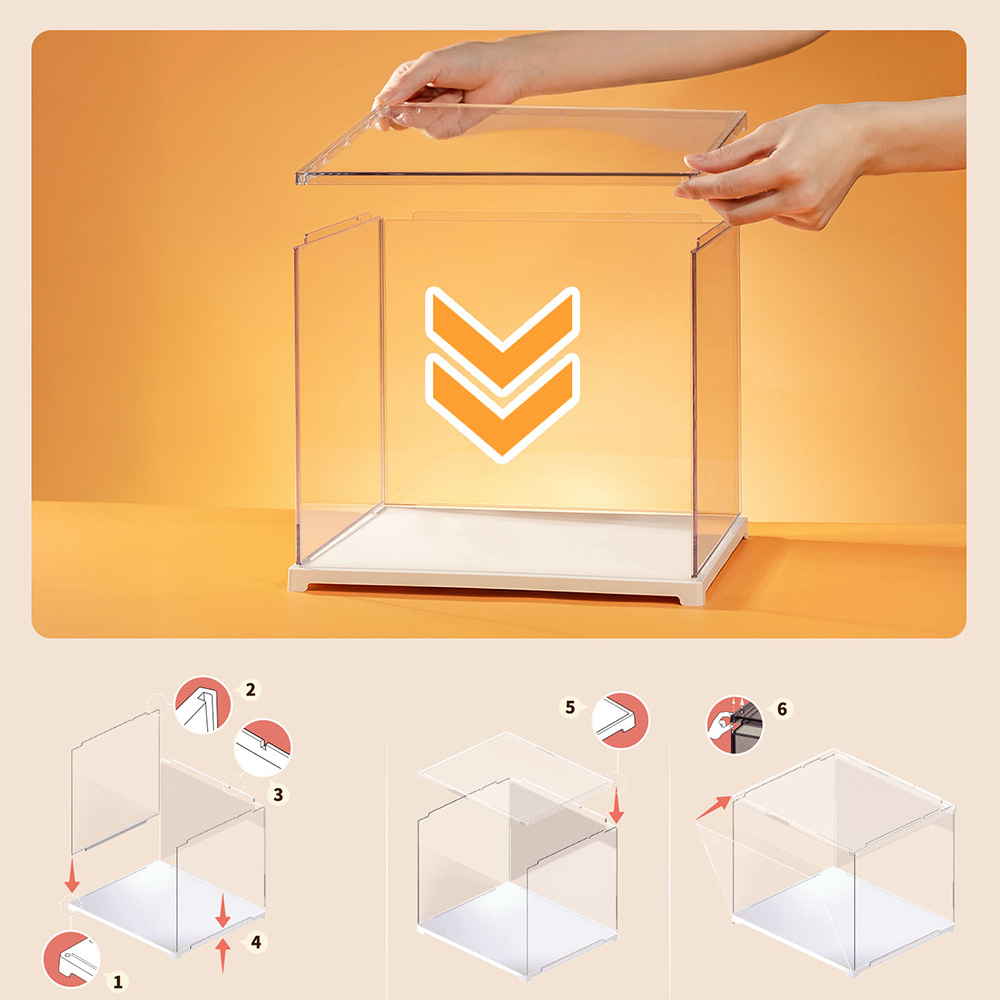 2
3
4
1
5
6